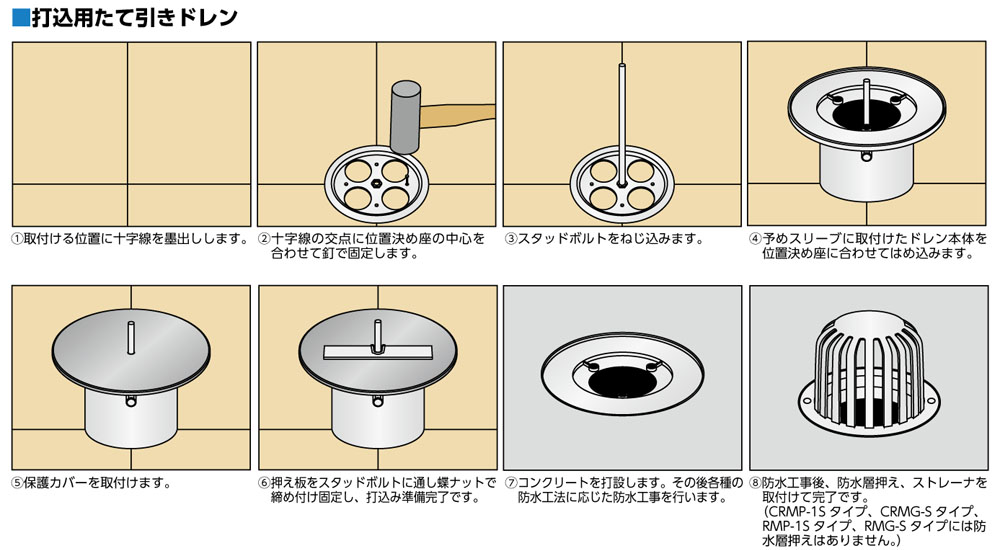 ■打込用たて引きドレン

①取付ける位置に十字線を墨出しします。

②十字線の交点に位置決め座の中心を合わせて釘で固定します。

③スタッドボルトをねじ込みます。

④予めスリーブに取付けたドレン本体を位置決め座に合わせてはめ込みます。

⑤保護カバーを取付けます。

⑥押え板をスタッドボルトに通し蝶ナットで締め付け固定し、打込み準備完了です。

⑦コンクリートを打設します。その後各種の防水工法に応じた防水工事を行います。

⑧防水工事後、防水層押え、ストレーナを取付けて完了です。
（CRMP-1S タイプ、CRMG-S タイプ、RMP-1S タイプ、RMG-S タイプには防水層押えはありません。）